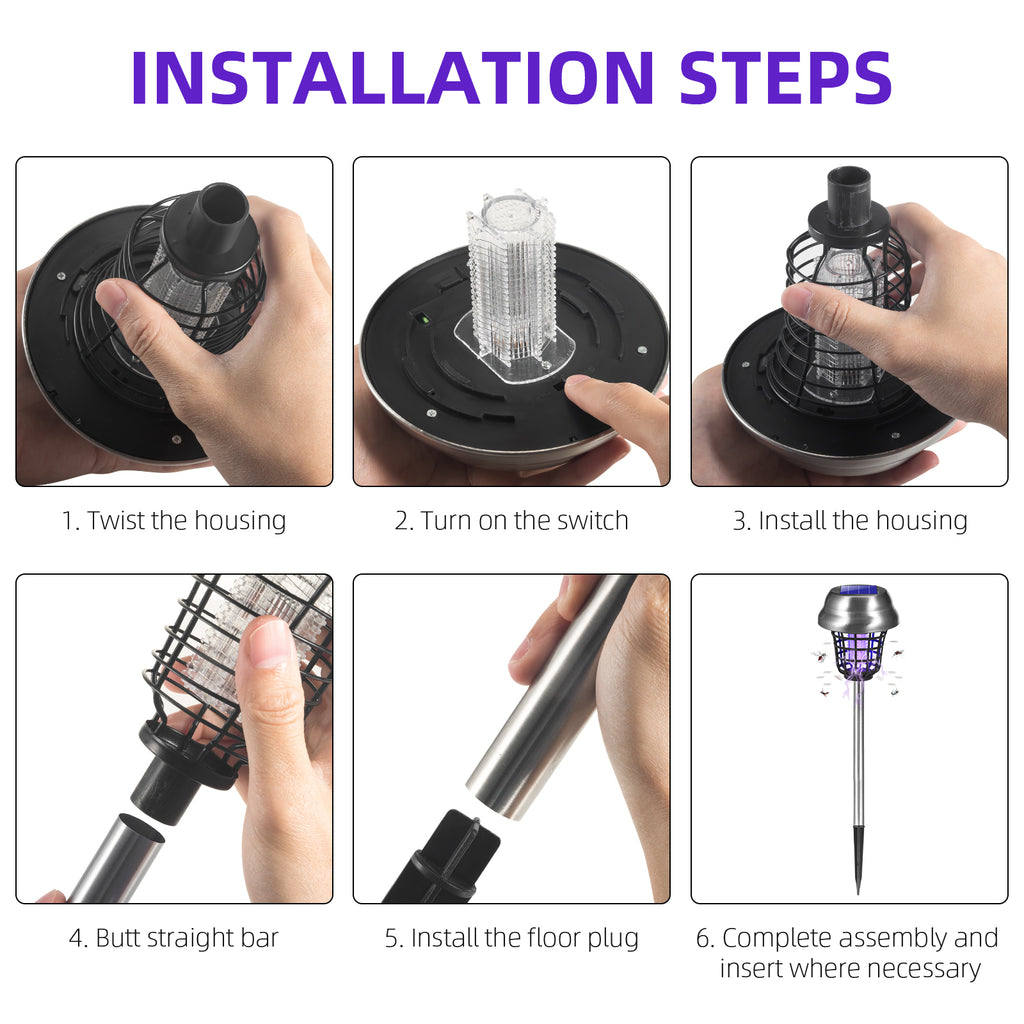 INSTALLATION STEPS

1. Twist the housing

2. Turn on the switch

3. Install the housing

4. Butt straight bar

5. Install the floor plug

6. Complete assembly and insert where necessary